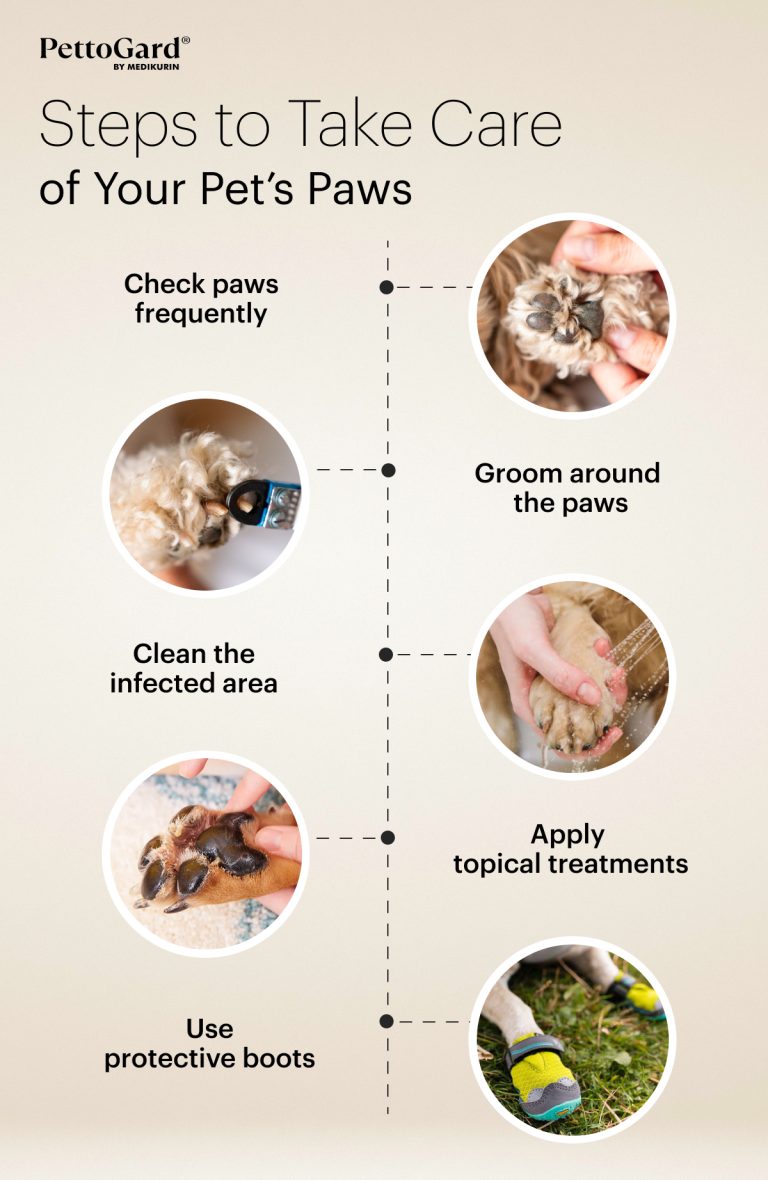 PettoGard®
BY MEDIKURIN

Steps to Take Care of Your Pet's Paws

Check paws frequently

Groom around the paws

Clean the infected area

Apply topical treatments

Use protective boots