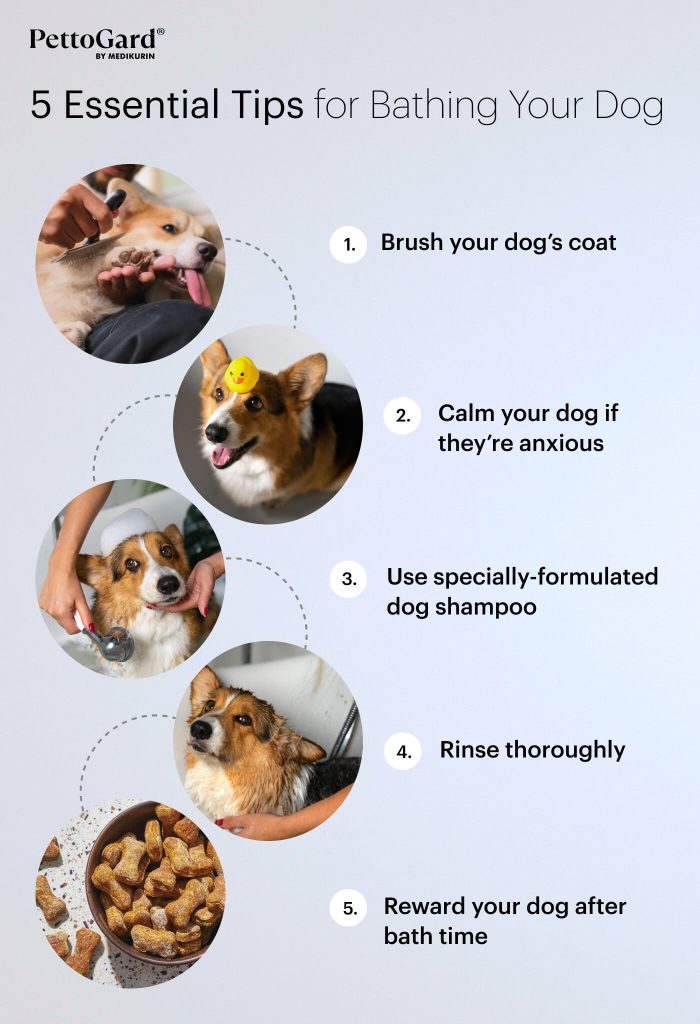 PettoGard®
BY MEDIKURIN

5 Essential Tips for Bathing Your Dog

1. Brush your dog's coat

2. Calm your dog if they're anxious

3. Use specially-formulated dog shampoo

4. Rinse thoroughly

5. Reward your dog after bath time